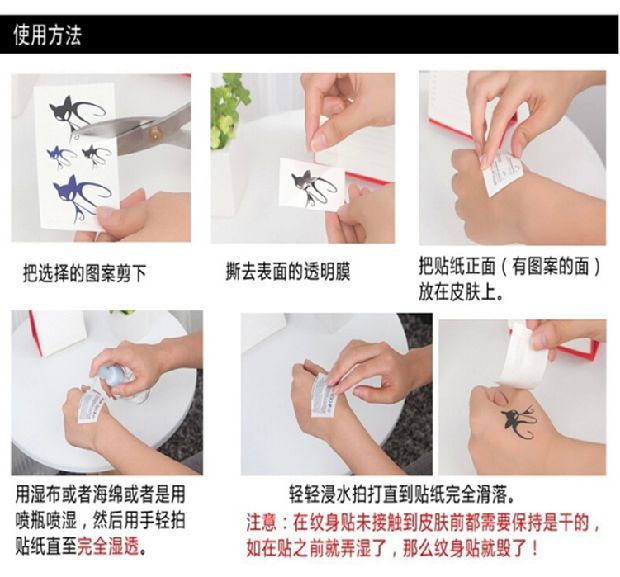 使用方法

把选择的图案剪下

撕去表面的透明膜

把贴纸正面（有图案的面）放在皮肤上。

用湿布或者海绵或者是用喷瓶喷湿，然后用手轻拍贴纸直至完全湿透。

轻轻浸水拍打直到贴纸完全滑落。

注意：在纹身贴未接触到皮肤前都需要保持是干的，如在贴之前就弄湿了，那么纹身贴就毁了！