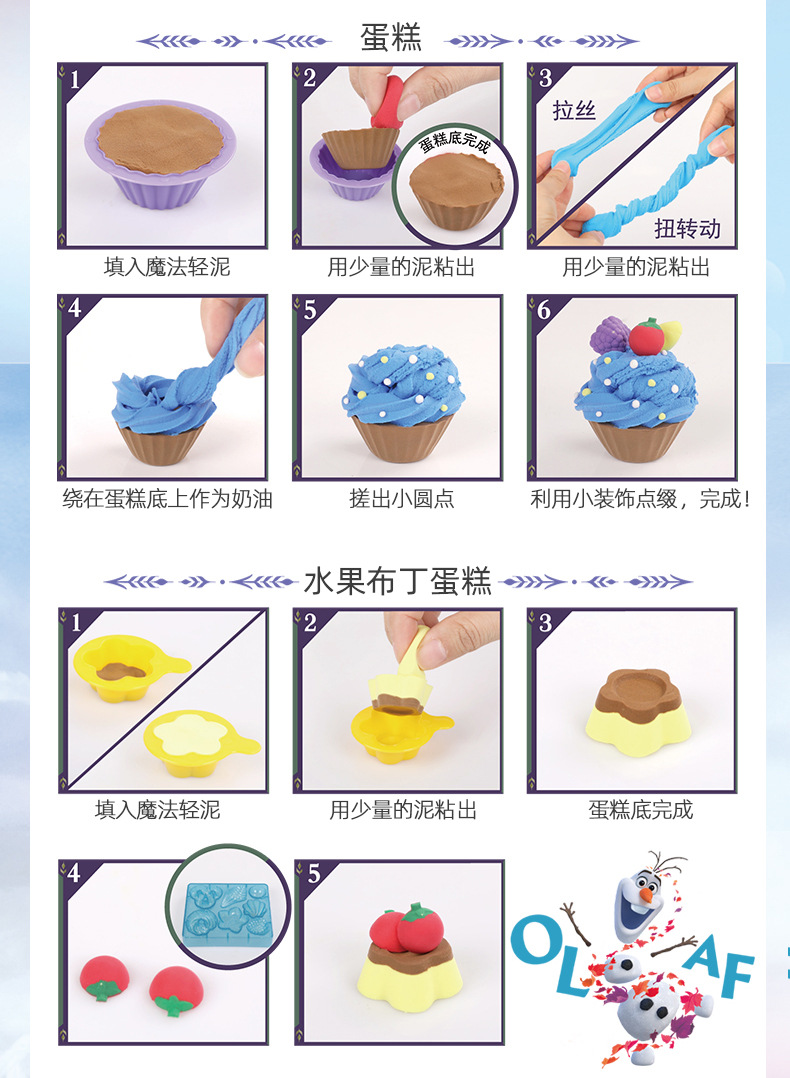 蛋糕

1
填入魔法轻泥

2
蛋糕底完成
用少量的泥粘出

3
拉丝
扭转动
用少量的泥粘出

4
绕在蛋糕底上作为奶油

5
搓出小圆点

6
利用小装饰点缀，完成！

水果布丁蛋糕

1
填入魔法轻泥

2
用少量的泥粘出

3
蛋糕底完成

4

5

OLAF